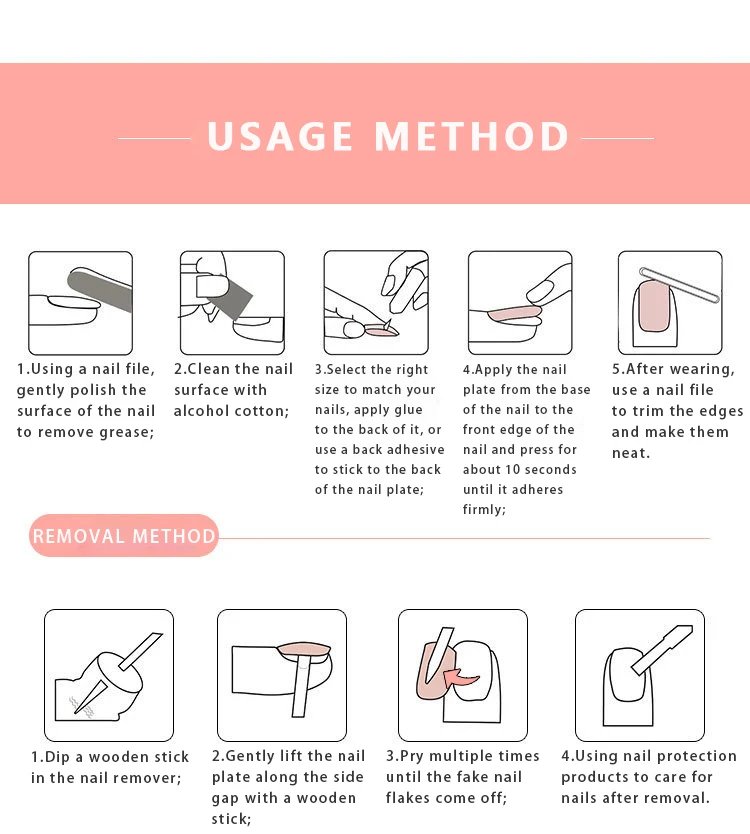 USAGE METHOD

1.Using a nail file, gently polish the surface of the nail to remove grease;

2.Clean the nail surface with alcohol cotton;

3.Select the right size to match your nails, apply glue to the back of it, or use a back adhesive to stick to the back of the nail plate;

4.Apply the nail plate from the base of the nail to the front edge of the nail and press for about 10 seconds until it adheres firmly;

5.After wearing, use a nail file to trim the edges and make them neat.

REMOVAL METHOD

1.Dip a wooden stick in the nail remover;

2.Gently lift the nail plate along the side gap with a wooden stick;

3.Pry multiple times until the fake nail flakes come off;

4.Using nail protection products to care for nails after removal.