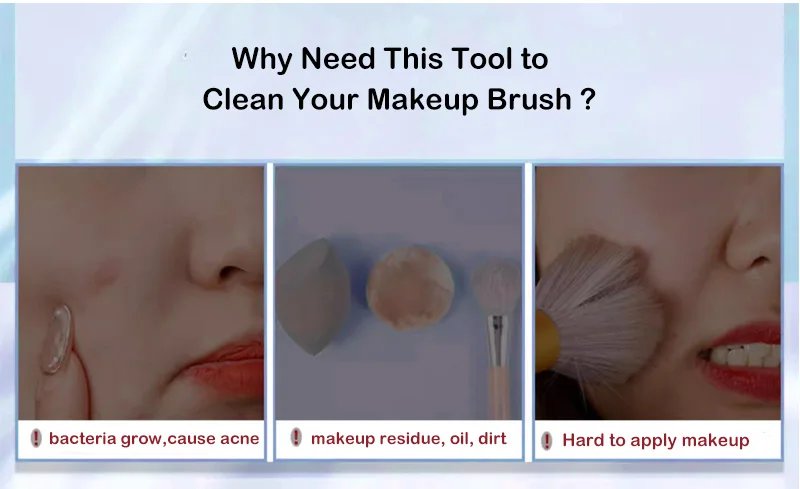 Why Need This Tool to
Clean Your Makeup Brush ?

! bacteria grow,cause acne

! makeup residue, oil, dirt

! Hard to apply makeup