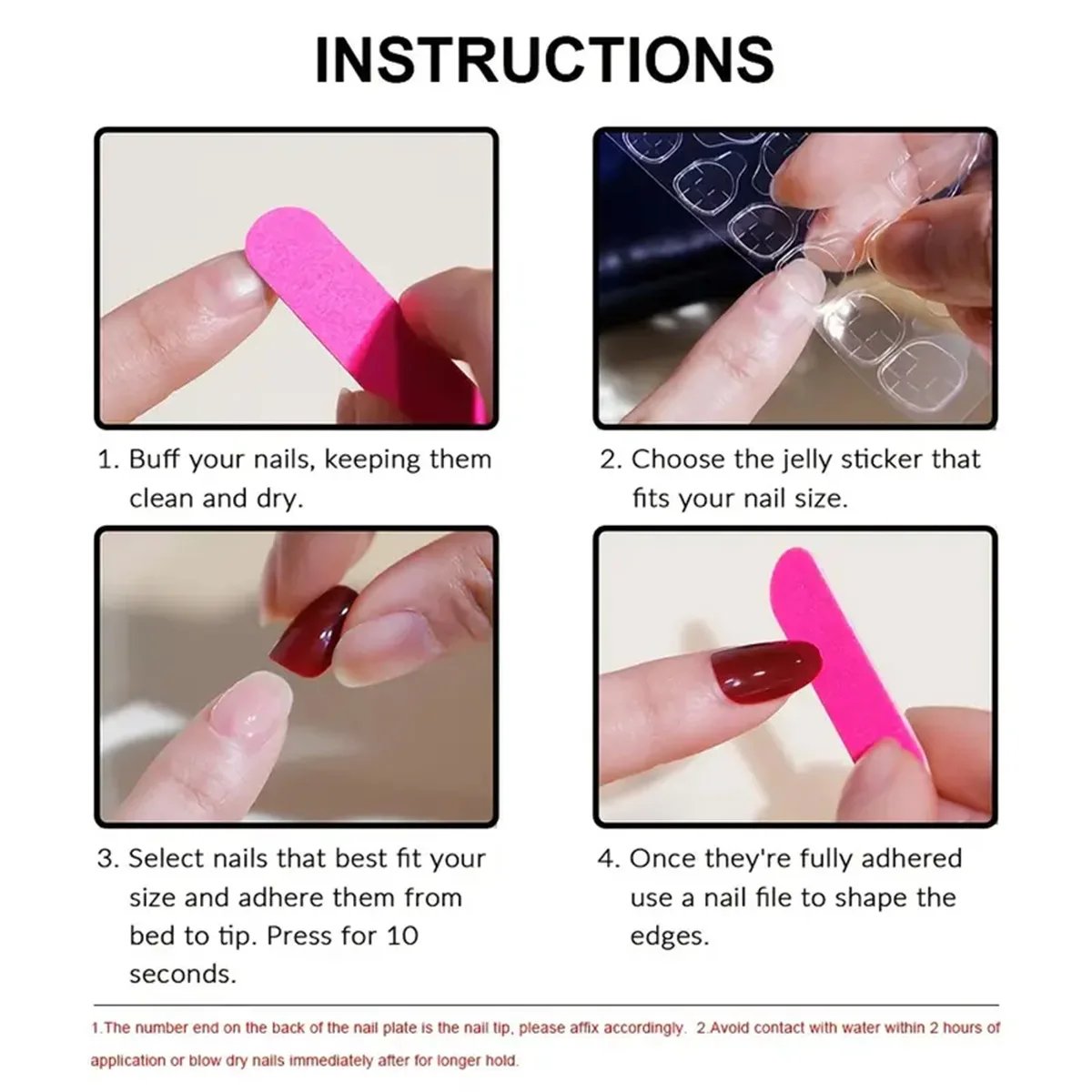 INSTRUCTIONS

1. Buff your nails, keeping them clean and dry.

2. Choose the jelly sticker that fits your nail size.

3. Select nails that best fit your size and adhere them from bed to tip. Press for 10 seconds.

4. Once they're fully adhered use a nail file to shape the edges.

1.The number end on the back of the nail plate is the nail tip, please affix accordingly. 2.Avoid contact with water within 2 hours of application or blow dry nails immediately after for longer hold.