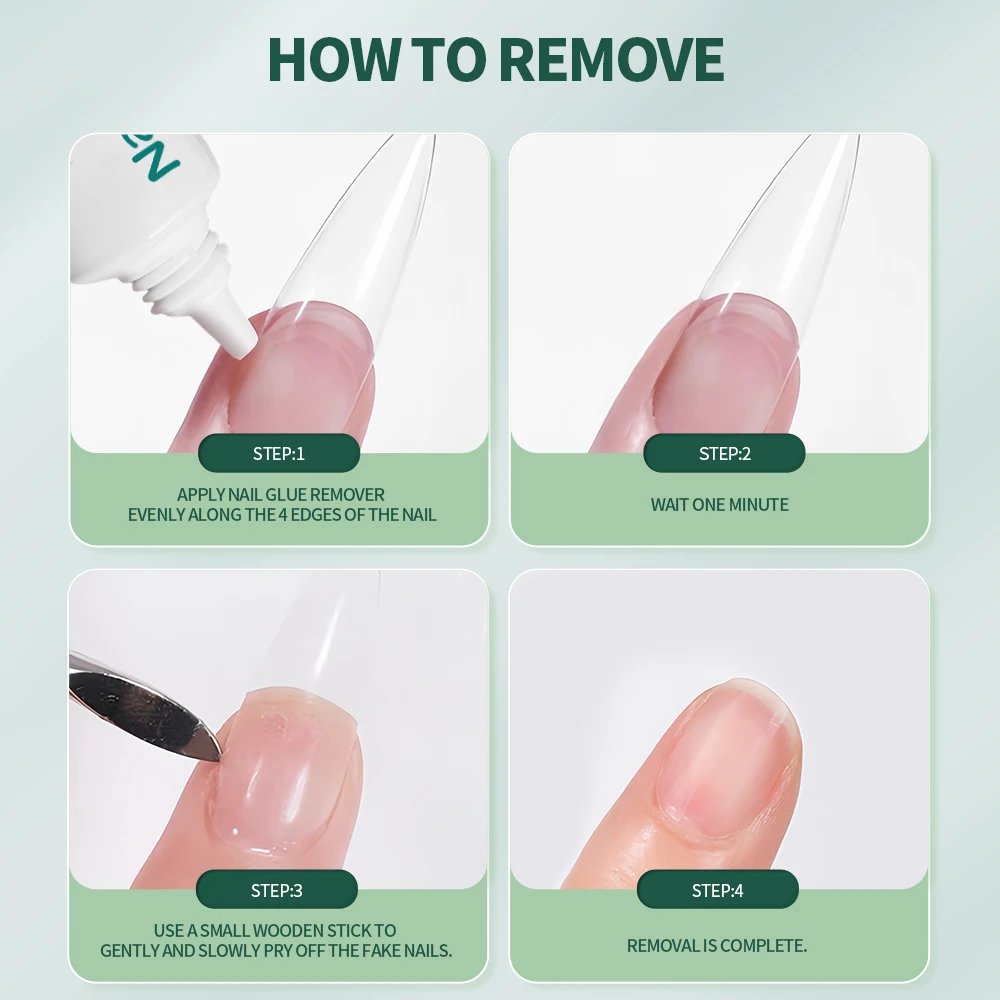 HOW TO REMOVE

STEP:1

APPLY NAIL GLUE REMOVER EVENLY ALONG THE 4 EDGES OF THE NAIL

STEP:2

WAIT ONE MINUTE

STEP:3

USE A SMALL WOODEN STICK TO GENTLY AND SLOWLY PRY OFF THE FAKE NAILS.

STEP:4

REMOVAL IS COMPLETE.