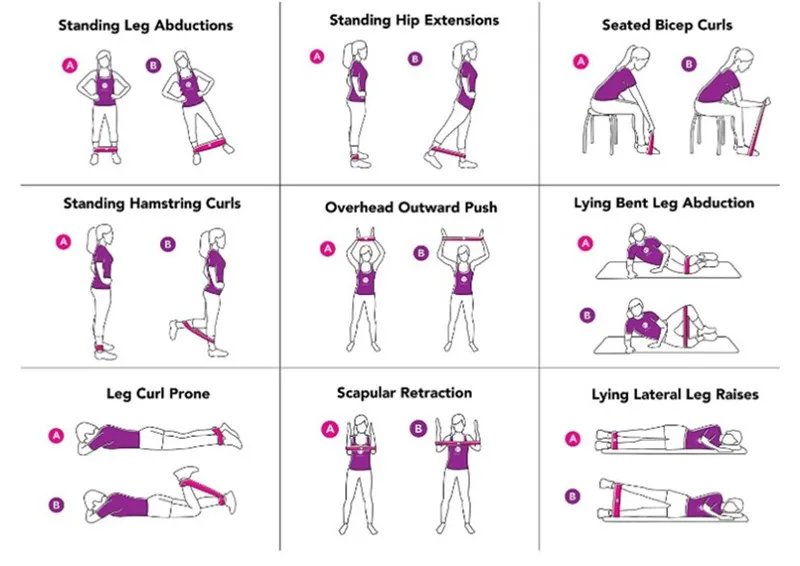 Standing Leg Abductions
A B

Standing Hip Extensions
A B

Seated Bicep Curls
A B

Standing Hamstring Curls
A B

Overhead Outward Push
A B

Lying Bent Leg Abduction
A
B

Leg Curl Prone
A
B

Scapular Retraction
A B

Lying Lateral Leg Raises
A
B