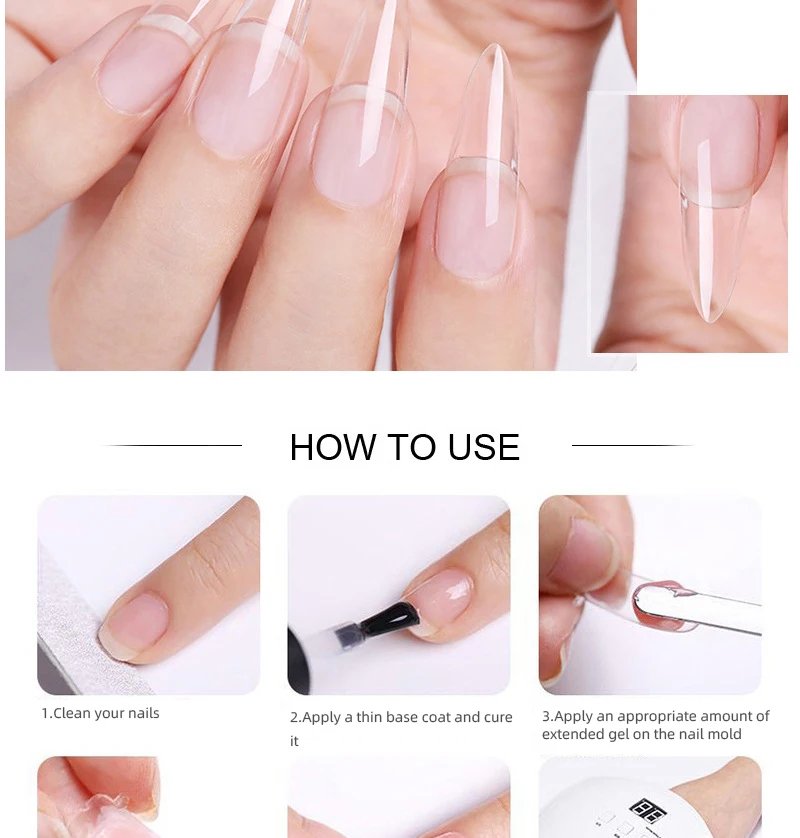 HOW TO USE

1.Clean your nails

2.Apply a thin base coat and cure it

3.Apply an appropriate amount of extended gel on the nail mold