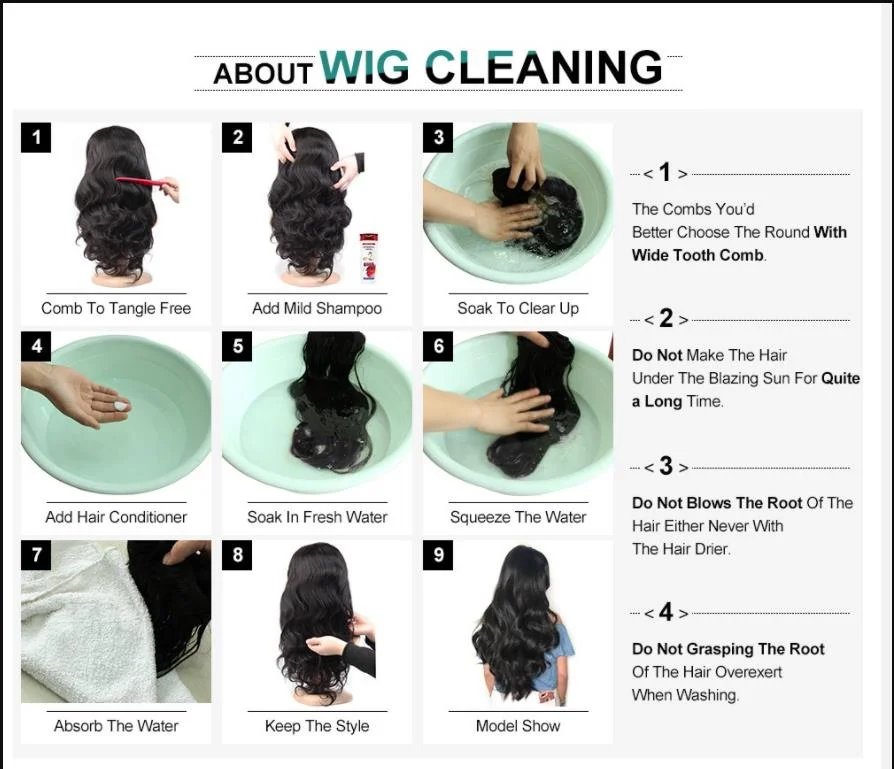 ABOUT WIG CLEANING

1
Comb To Tangle Free

2
Add Mild Shampoo

3
Soak To Clear Up

4
Add Hair Conditioner

5
Soak In Fresh Water

6
Squeeze The Water

7
Absorb The Water

8
Keep The Style

9
Model Show

< 1 >
The Combs You'd Better Choose The Round With Wide Tooth Comb.

< 2 >
Do Not Make The Hair Under The Blazing Sun For Quite a Long Time.

< 3 >
Do Not Blows The Root Of The Hair Either Never With The Hair Drier.

< 4 >
Do Not Grasping The Root Of The Hair Overexert When Washing.