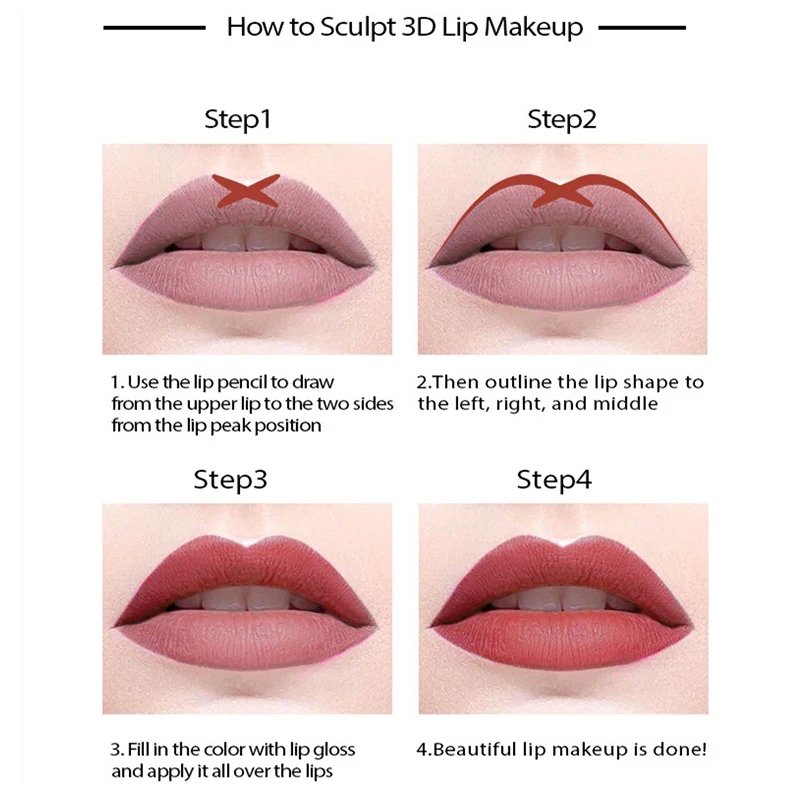 How to Sculpt 3D Lip Makeup

Step1

1. Use the lip pencil to draw from the upper lip to the two sides from the lip peak position

Step2

2.Then outline the lip shape to the left, right, and middle

Step3

3. Fill in the color with lip gloss and apply it all over the lips

Step4

4.Beautiful lip makeup is done!