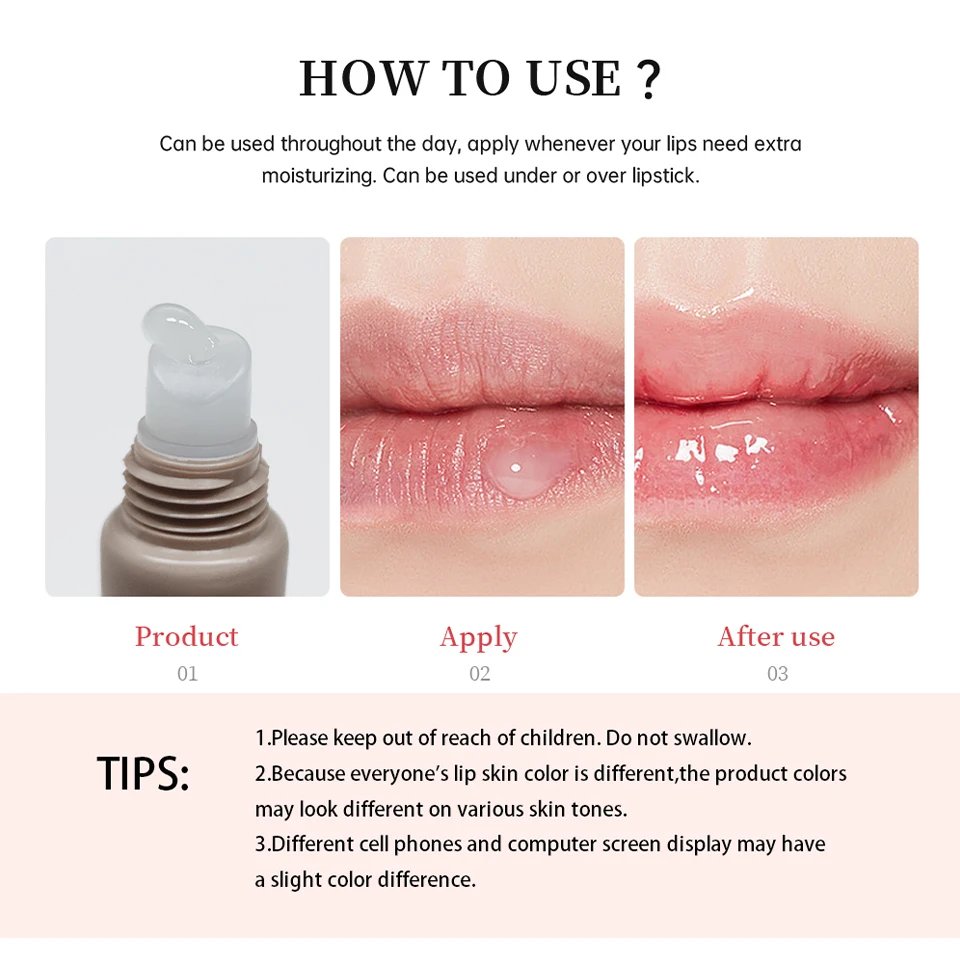 HOW TO USE ?

Can be used throughout the day, apply whenever your lips need extra moisturizing. Can be used under or over lipstick.

Product
01

Apply
02

After use
03

TIPS:

1.Please keep out of reach of children. Do not swallow.
2.Because everyone's lip skin color is different,the product colors may look different on various skin tones.
3.Different cell phones and computer screen display may have a slight color difference.