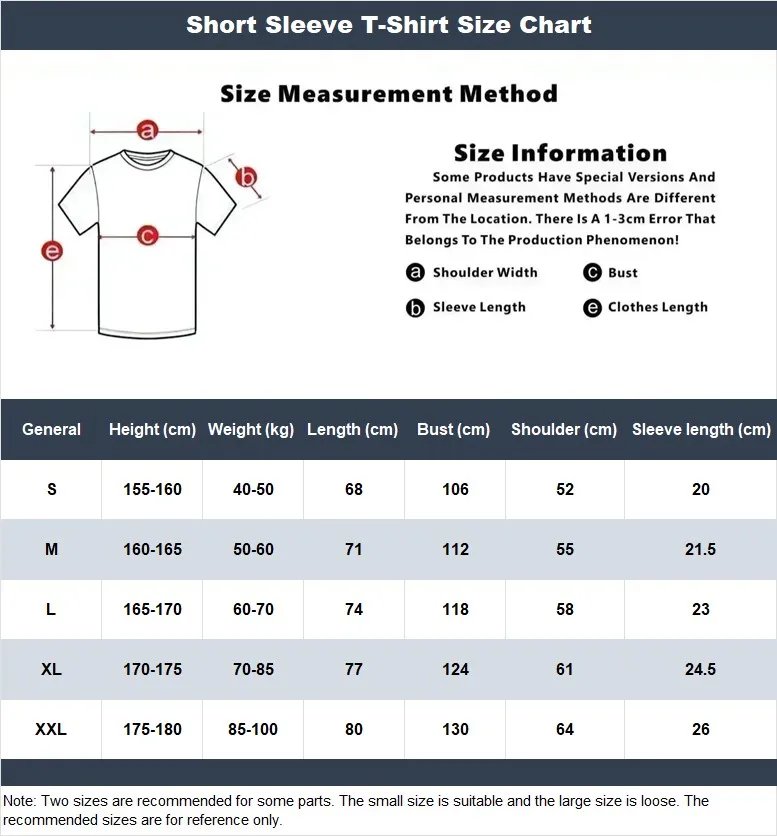 Short Sleeve T-Shirt Size Chart

Size Measurement Method

a
b
c
e

Size Information

Some Products Have Special Versions And Personal Measurement Methods Are Different From The Location. There Is A 1-3cm Error That Belongs To The Production Phenomenon!

a Shoulder Width
c Bust
b Sleeve Length
e Clothes Length

| General | Height (cm) | Weight (kg) | Length (cm) | Bust (cm) | Shoulder (cm) | Sleeve length (cm) |
|---|---|---|---|---|---|---|
| S | 155-160 | 40-50 | 68 | 106 | 52 | 20 |
| M | 160-165 | 50-60 | 71 | 112 | 55 | 21.5 |
| L | 165-170 | 60-70 | 74 | 118 | 58 | 23 |
| XL | 170-175 | 70-85 | 77 | 124 | 61 | 24.5 |
| XXL | 175-180 | 85-100 | 80 | 130 | 64 | 26 |

Note: Two sizes are recommended for some parts. The small size is suitable and the large size is loose. The recommended sizes are for reference only.