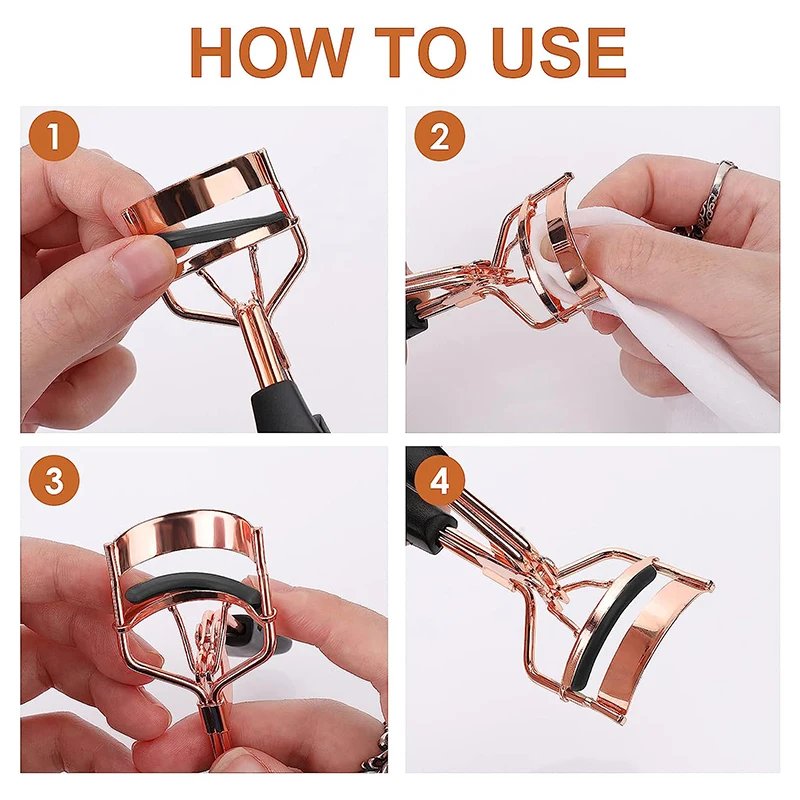 HOW TO USE

1

2

3

4