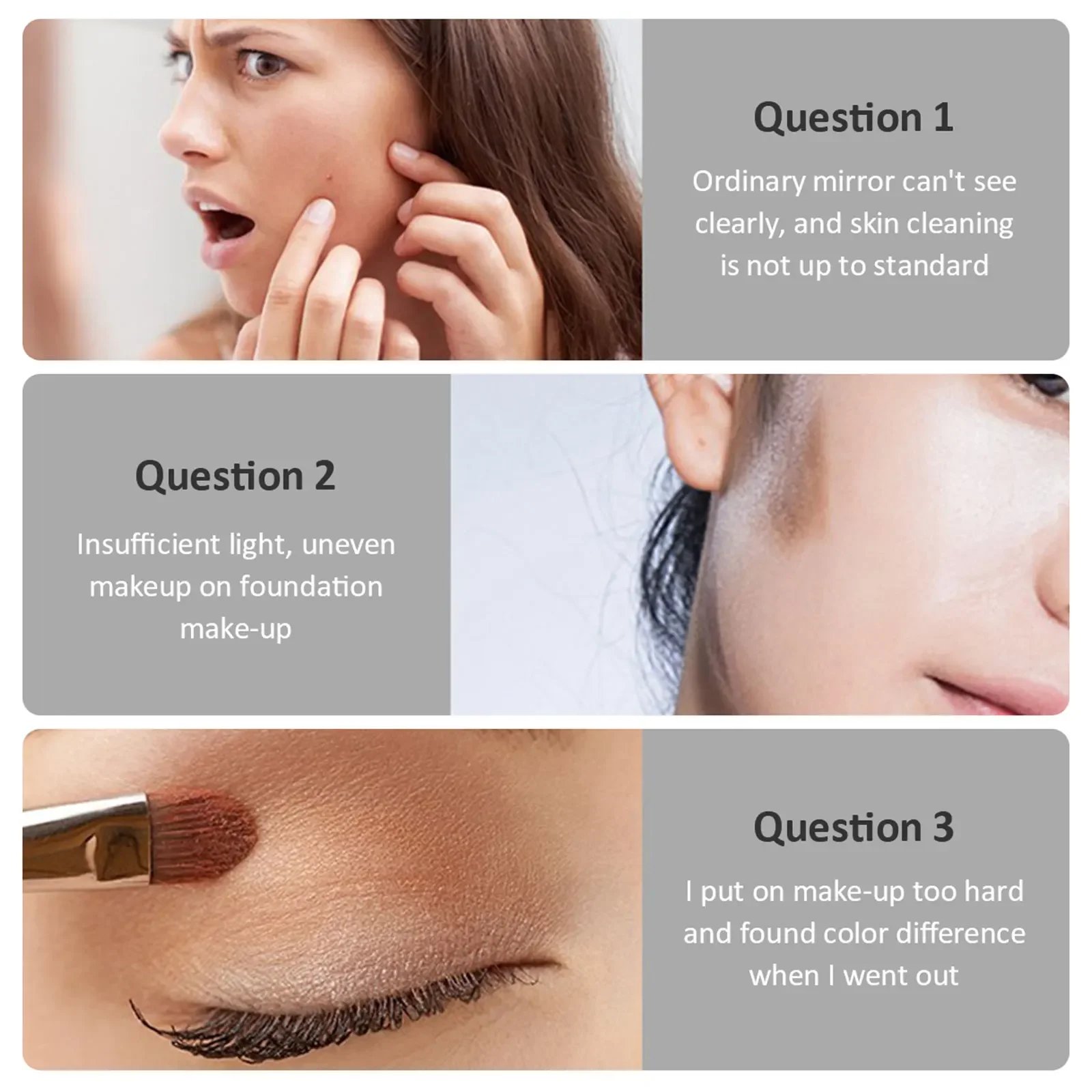 Question 1

Ordinary mirror can't see clearly, and skin cleaning is not up to standard

Question 2

Insufficient light, uneven makeup on foundation make-up

Question 3

I put on make-up too hard and found color difference when I went out