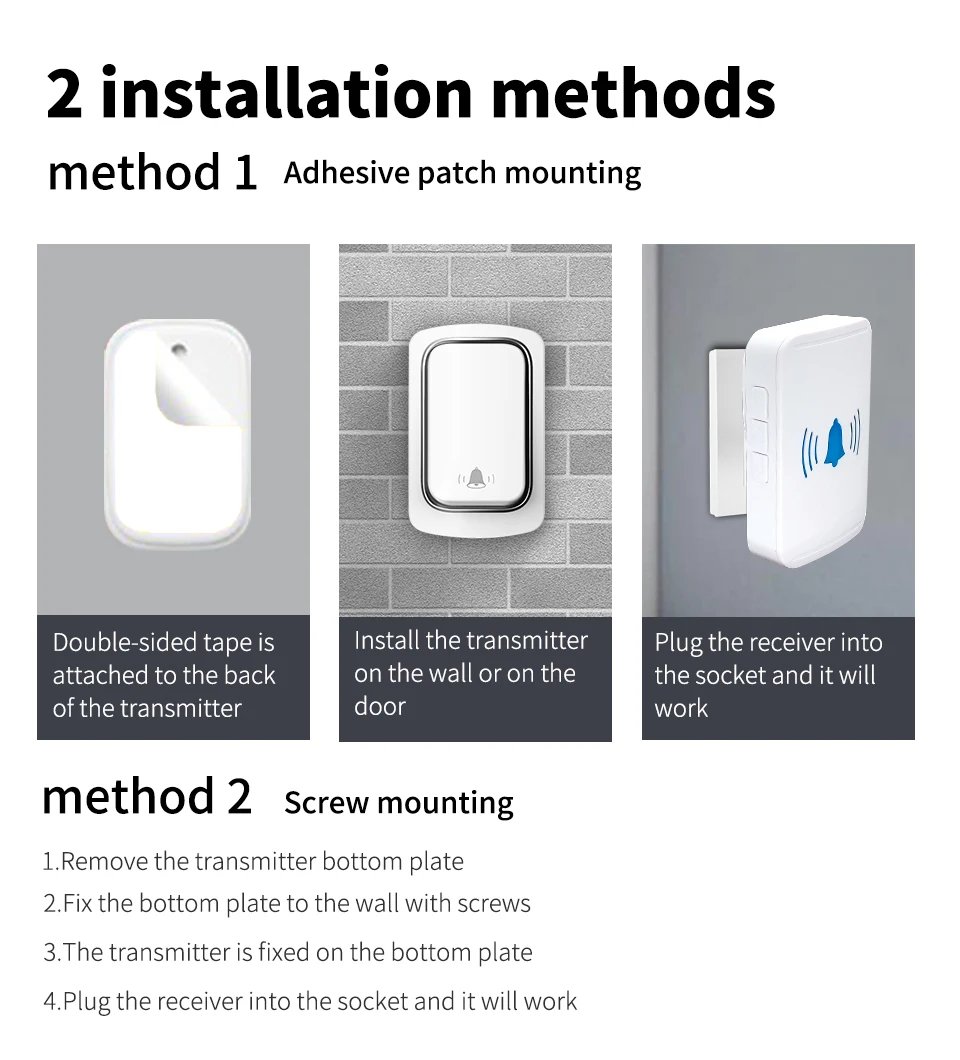 2 installation methods

method 1 Adhesive patch mounting

Double-sided tape is attached to the back of the transmitter

Install the transmitter on the wall or on the door

Plug the receiver into the socket and it will work

method 2 Screw mounting

1.Remove the transmitter bottom plate

2.Fix the bottom plate to the wall with screws

3.The transmitter is fixed on the bottom plate

4.Plug the receiver into the socket and it will work