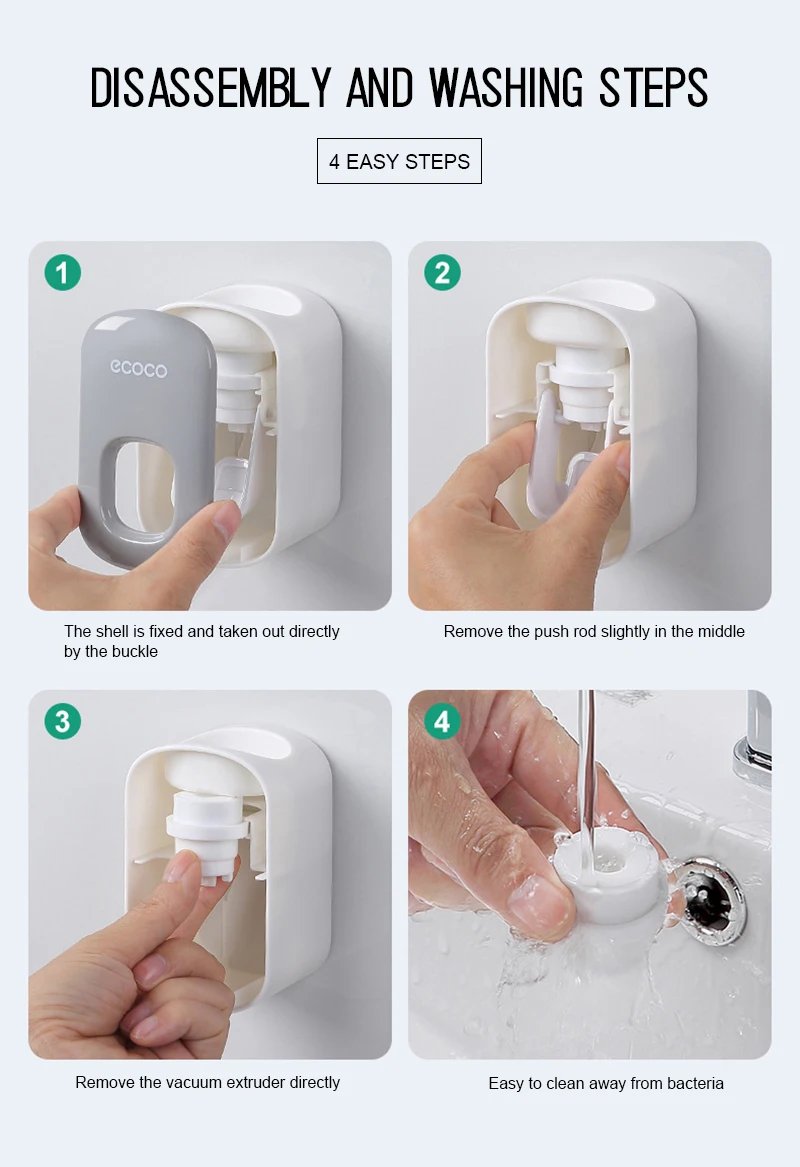 DISASSEMBLY AND WASHING STEPS

4 EASY STEPS

1

ecoco

The shell is fixed and taken out directly by the buckle

2

Remove the push rod slightly in the middle

3

Remove the vacuum extruder directly

4

Easy to clean away from bacteria